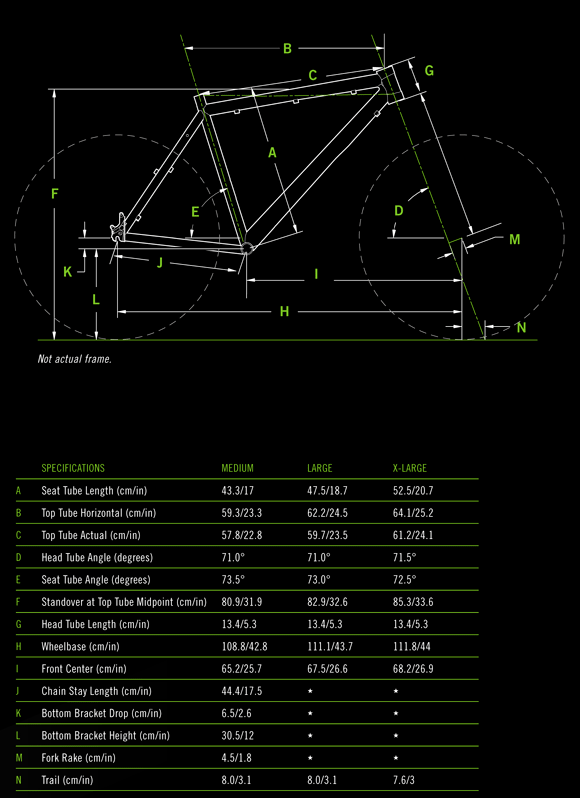 B
C
G
A
F
E
D
M
K
J
I
L
H
N

Not actual frame.

| | SPECIFICATIONS | MEDIUM | LARGE | X-LARGE |
|---|---|---|---|---|
| A | Seat Tube Length (cm/in) | 43.3/17 | 47.5/18.7 | 52.5/20.7 |
| B | Top Tube Horizontal (cm/in) | 59.3/23.3 | 62.2/24.5 | 64.1/25.2 |
| C | Top Tube Actual (cm/in) | 57.8/22.8 | 59.7/23.5 | 61.2/24.1 |
| D | Head Tube Angle (degrees) | 71.0° | 71.0° | 71.5° |
| E | Seat Tube Angle (degrees) | 73.5° | 73.0° | 72.5° |
| F | Standover at Top Tube Midpoint (cm/in) | 80.9/31.9 | 82.9/32.6 | 85.3/33.6 |
| G | Head Tube Length (cm/in) | 13.4/5.3 | 13.4/5.3 | 13.4/5.3 |
| H | Wheelbase (cm/in) | 108.8/42.8 | 111.1/43.7 | 111.8/44 |
| I | Front Center (cm/in) | 65.2/25.7 | 67.5/26.6 | 68.2/26.9 |
| J | Chain Stay Length (cm/in) | 44.4/17.5 | * | * |
| K | Bottom Bracket Drop (cm/in) | 6.5/2.6 | * | * |
| L | Bottom Bracket Height (cm/in) | 30.5/12 | * | * |
| M | Fork Rake (cm/in) | 4.5/1.8 | * | * |
| N | Trail (cm/in) | 8.0/3.1 | 8.0/3.1 | 7.6/3 |